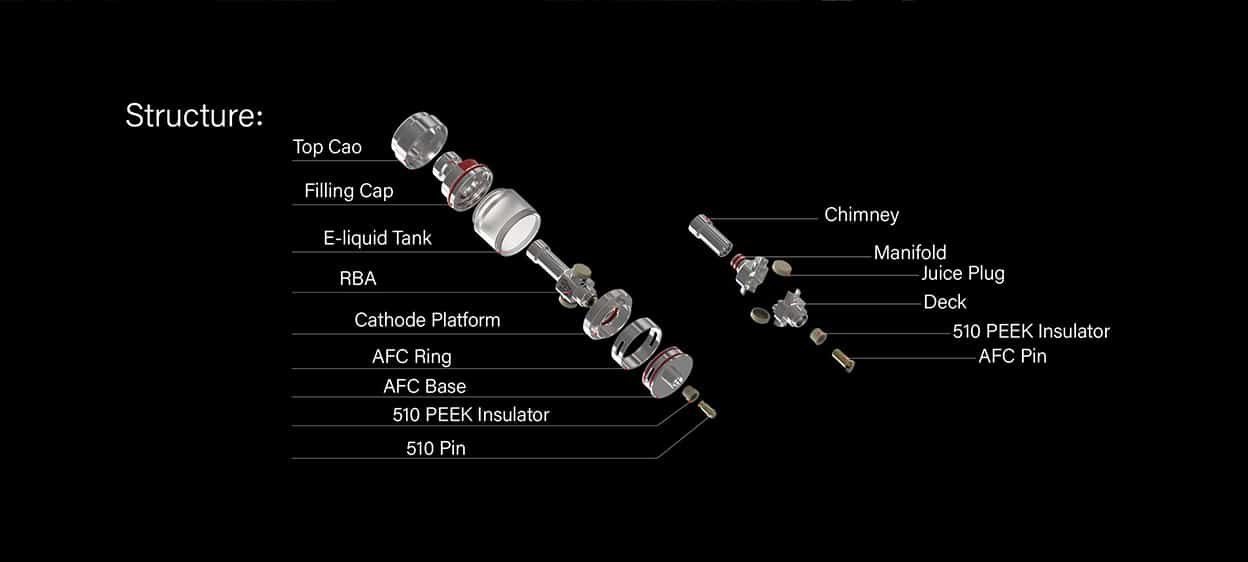 Structure:

Top Cao

Filling Cap

E-liquid Tank

RBA

Cathode Platform

AFC Ring

AFC Base

510 PEEK Insulator

510 Pin

Chimney

Manifold

Juice Plug

Deck

510 PEEK Insulator

AFC Pin